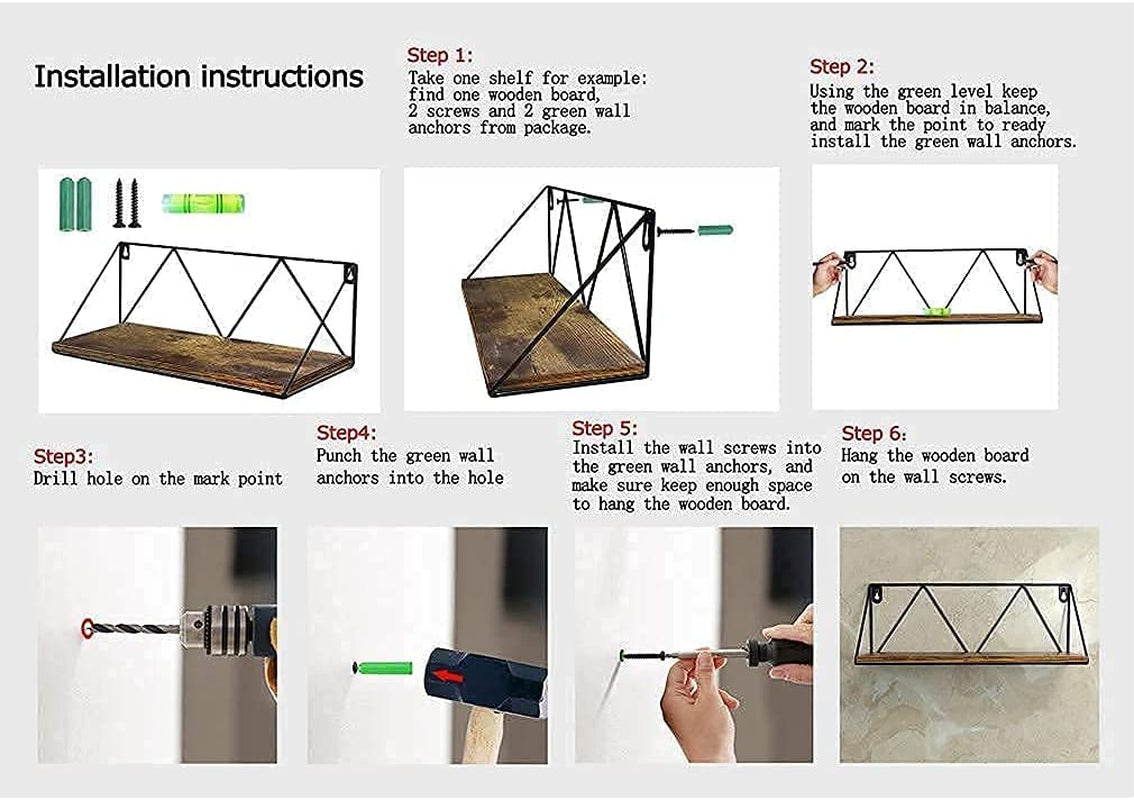 Installation instructions

Step 1:
Take one shelf for example: find one wooden board, 2 screws and 2 green wall anchors from package.

Step 2:
Using the green level keep the wooden board in balance, and mark the point to ready install the green wall anchors.

Step3:
Drill hole on the mark point

Step4:
Punch the green wall anchors into the hole

Step 5:
Install the wall screws into the green wall anchors, and make sure keep enough space to hang the wooden board.

Step 6:
Hang the wooden board on the wall screws.