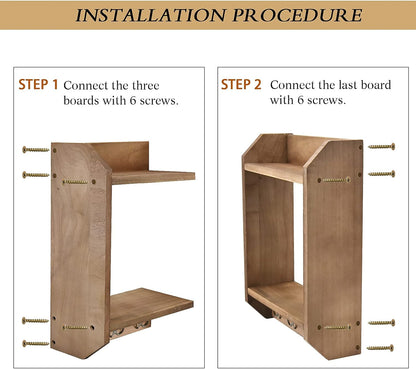 INSTALLATION PROCEDURE

STEP 1 Connect the three boards with 6 screws.

STEP 2 Connect the last board with 6 screws.