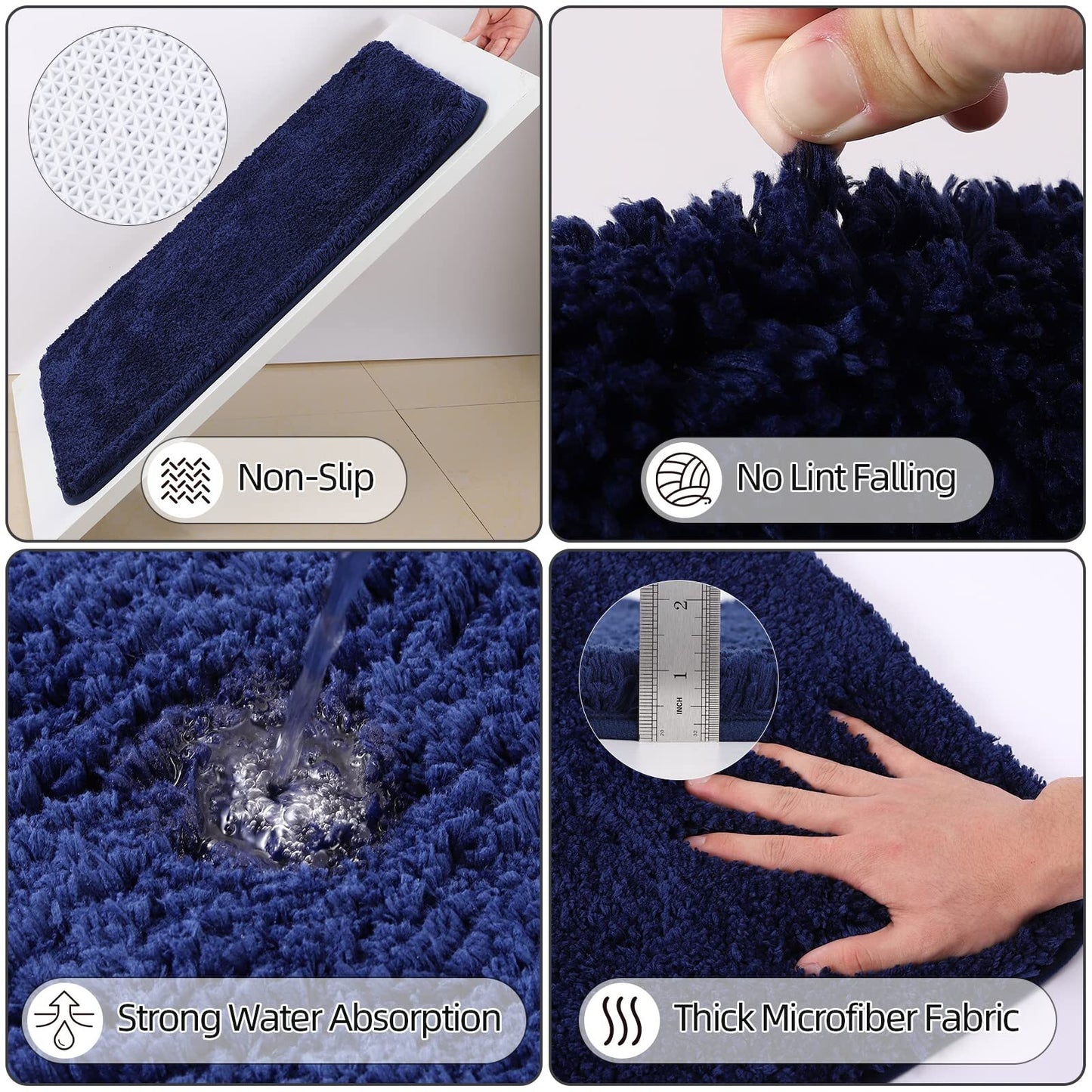 Non-Slip

No Lint Falling

2

1

INCH

Strong Water Absorption

Thick Microfiber Fabric